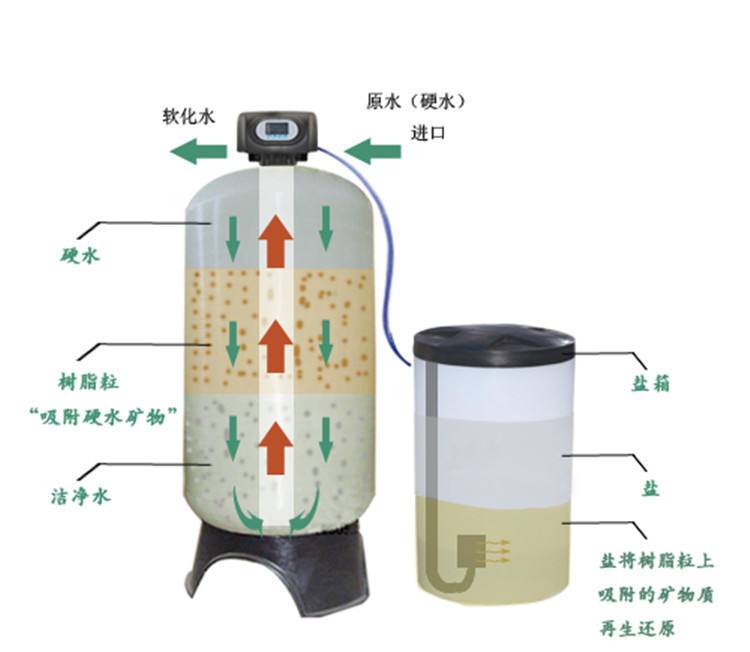 软化水

原水（硬水）
进口

硬水

树脂粒
“吸附硬水矿物”

洁净水

盐箱

盐

盐将树脂粒上吸附的矿物质再生还原